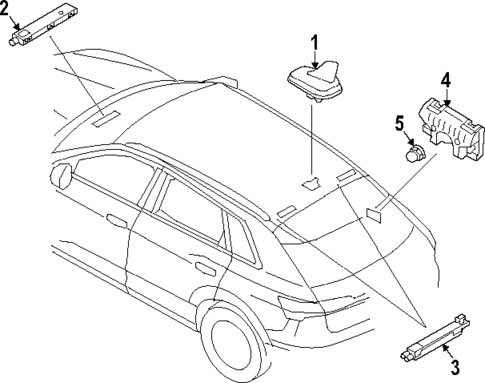 2
1
4
5
3