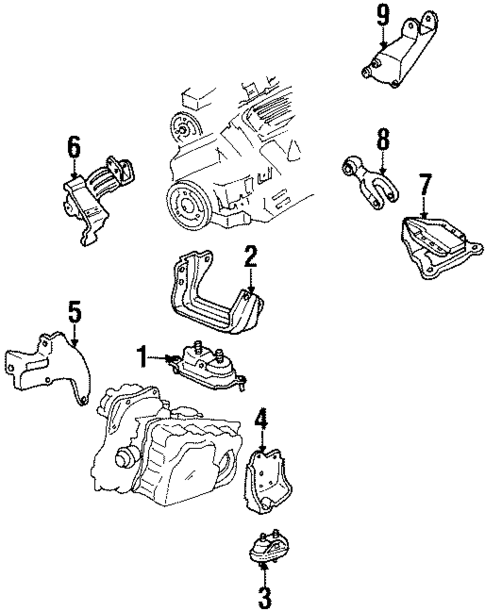 9
6
8
7
2
5
1
4
3