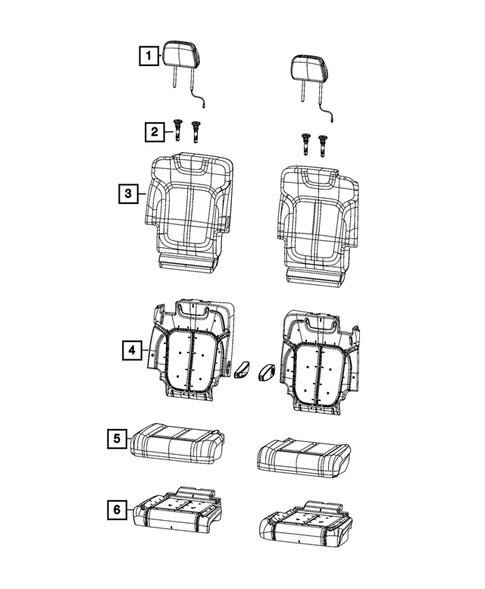 1
2
3
4
5
6