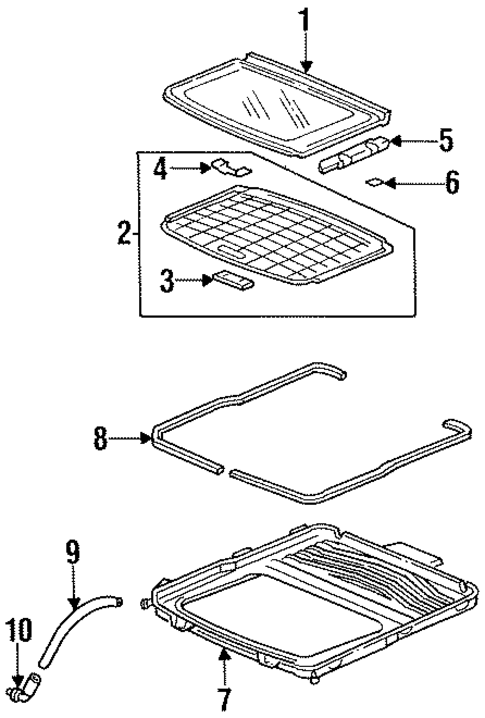 1
5
4
6
2
3
8
9
10
7