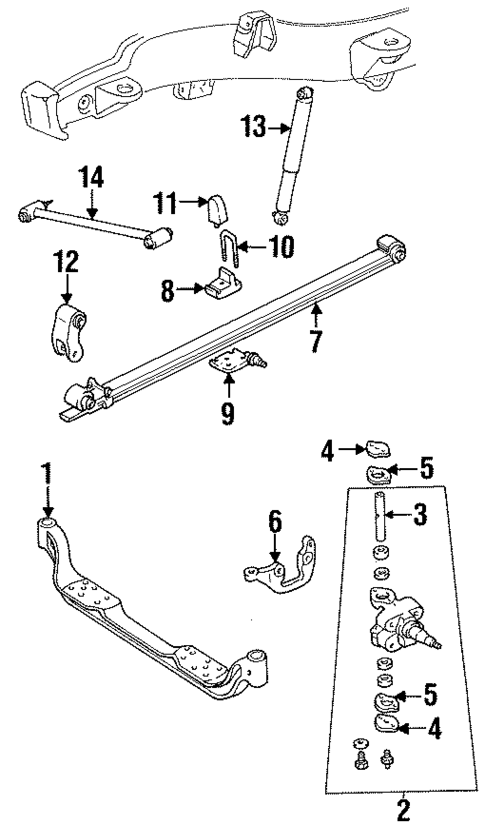 13
14
11
10
12
8
7
9
4
5
1
3
6
5
4
2