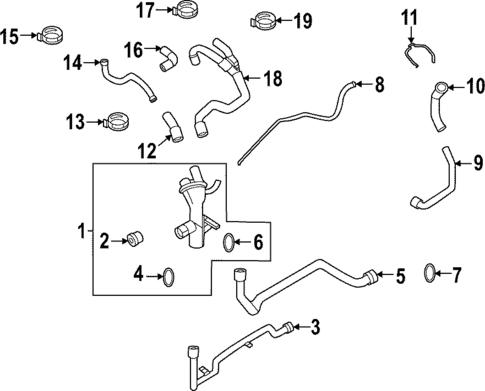 17
19
11
15
16
14
18
8
10
13
12
9
1
2
6
4
5
7
3