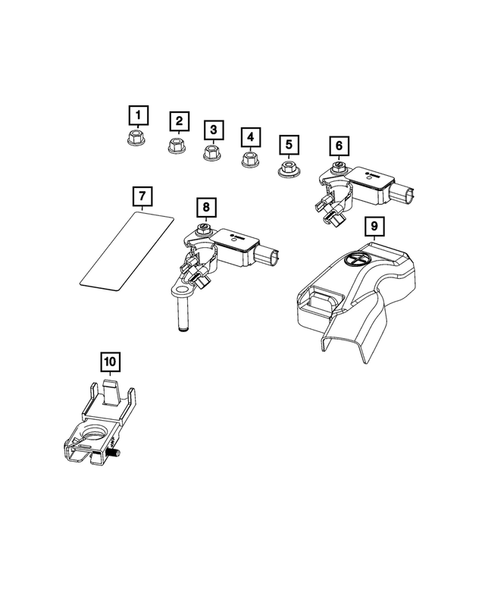 1
2
3
4
5
6
7
8
9
10