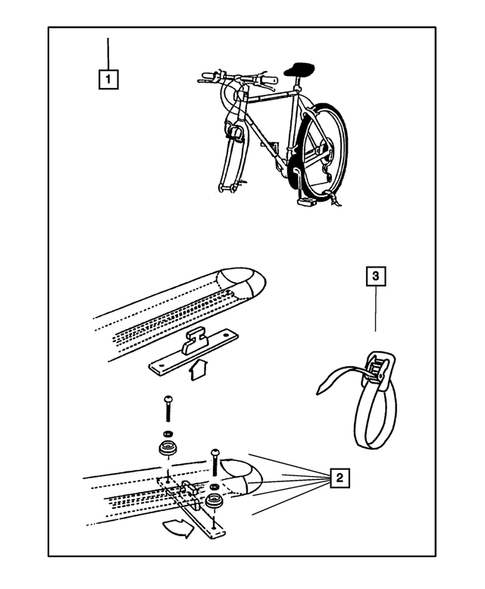 1

3

2