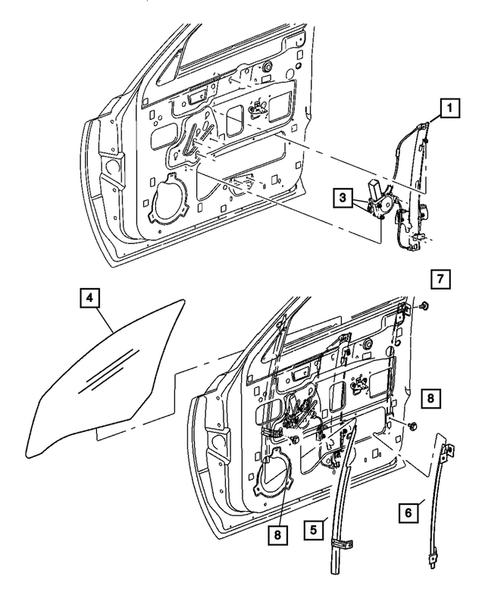 1
3
7
4
8
8
5
6