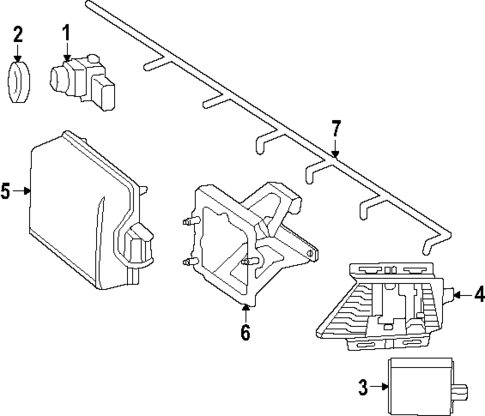 2
1
7
5
6
4
3