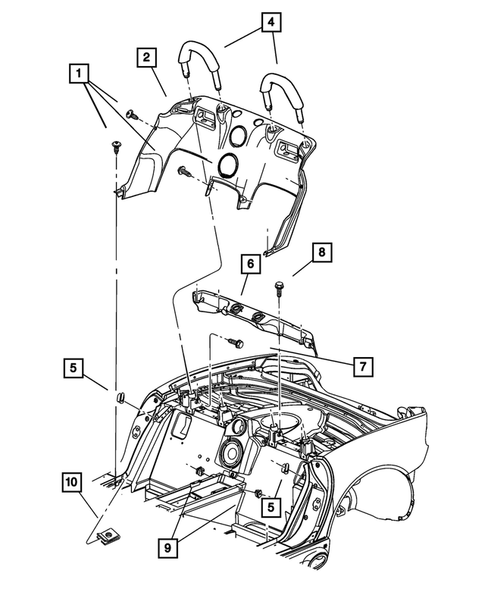 4
2
1
8
6
7
5
10
5
9