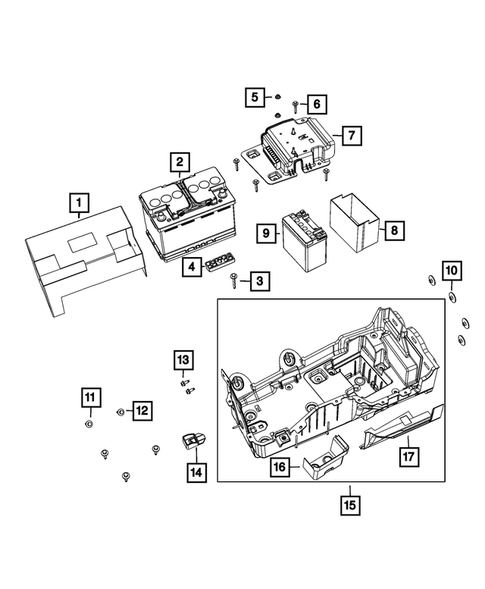 5
6
7
2
1
9
8
4
3
10
13
11
12
14
16
17
15