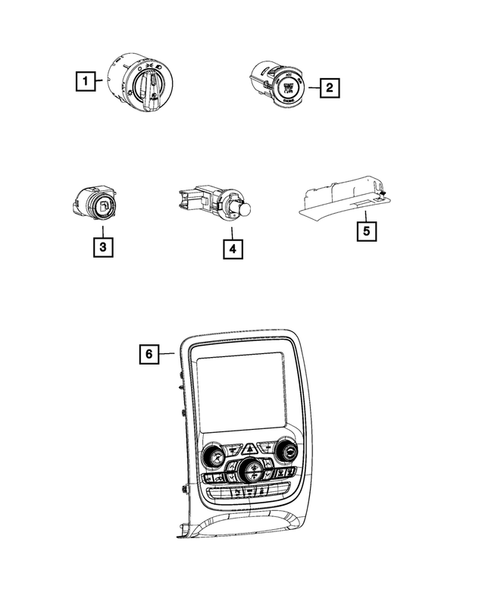 1
2
3
4
5
6