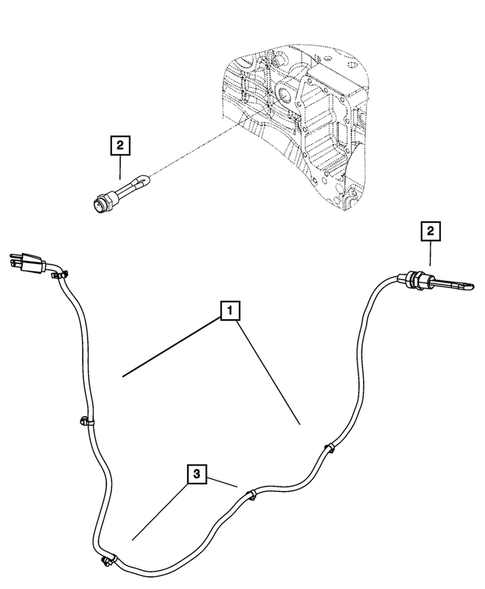 2

2

1

3