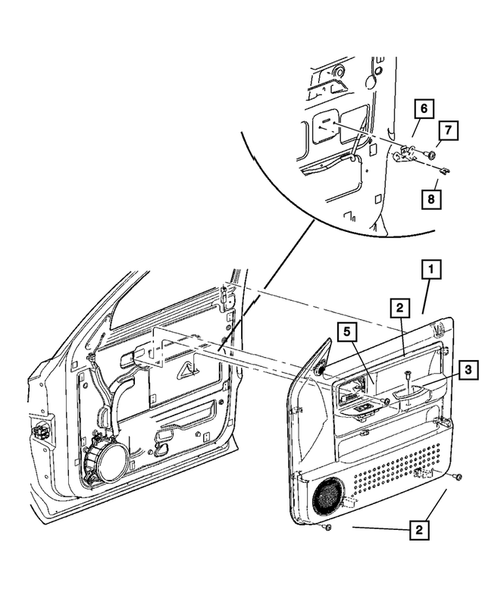 6
7
8
1
2
5
3
2