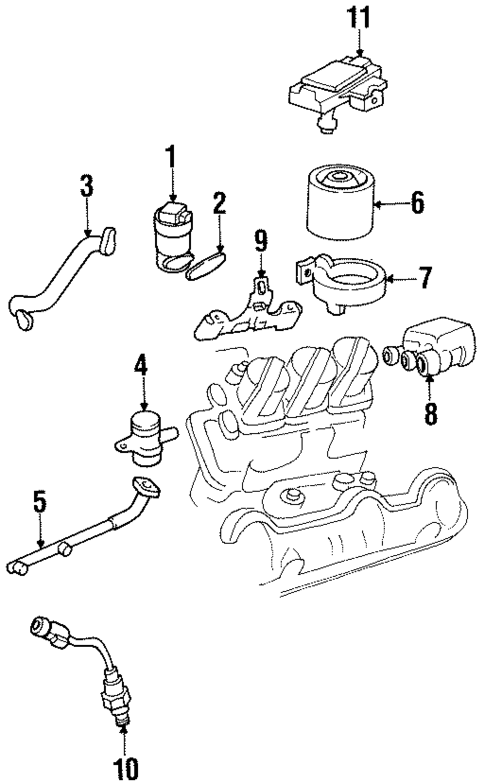 11
1
3
2
6
9
7
4
8
5
10