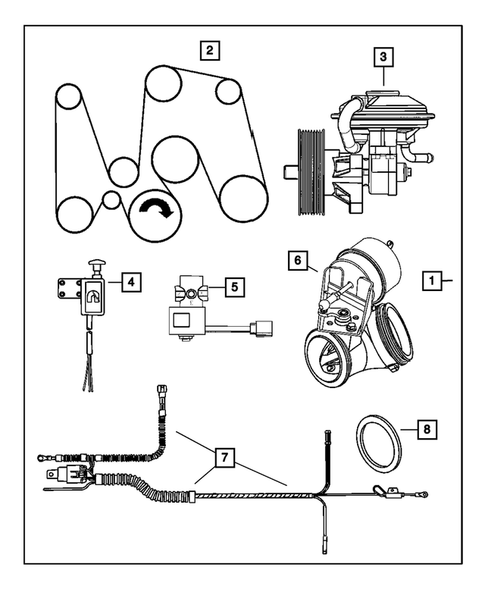 2
3
4
5
6
1
7
8