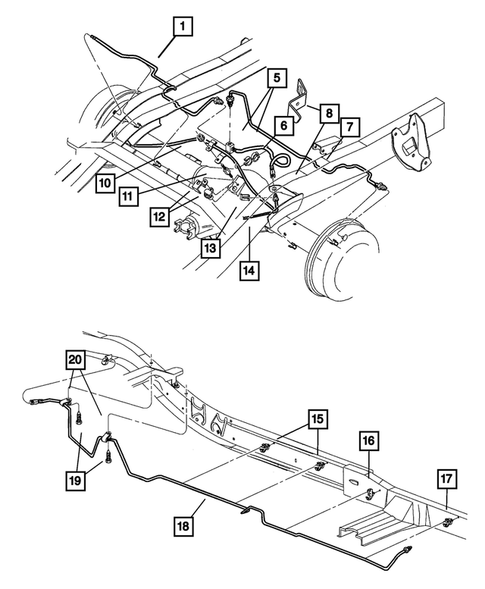 1
5
8
6
7
10
11
12
13
14
20
15
16
17
19
18