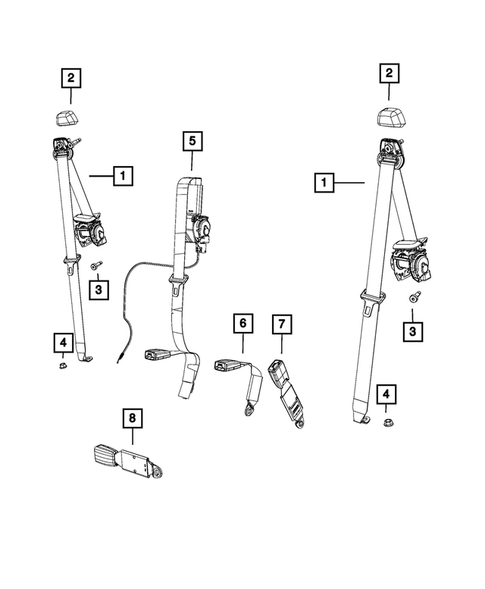 2
2
5
1
1
3
3
6
7
4
4
8