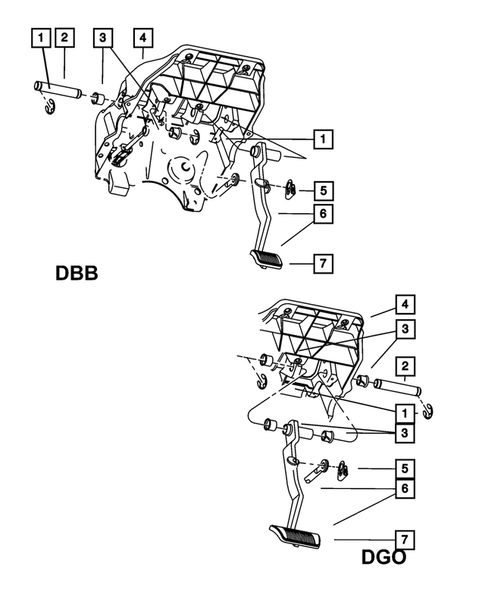 1 2 3 4
1
5
6
7
DBB
4
3
2
1
3
5
6
7
DGO