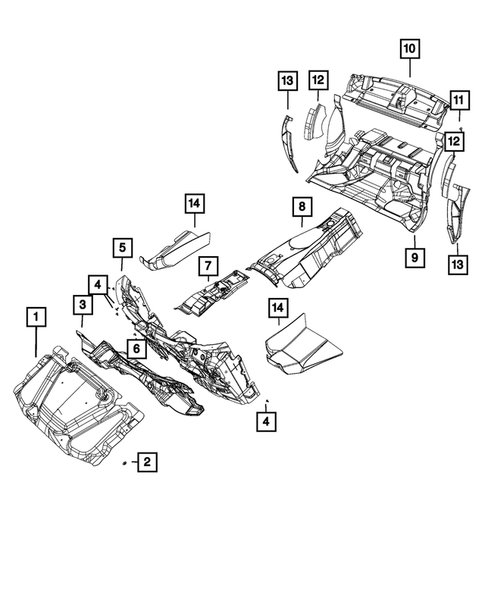 10
13
12
11
12
14
8
9
13
5
7
4
3
14
1
6
4
2