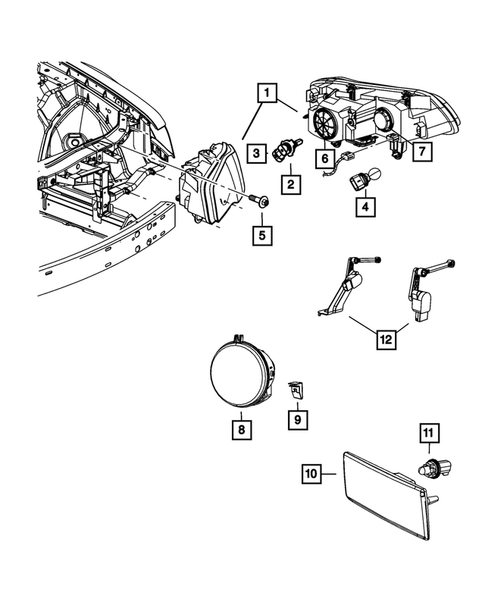 1
3
2
6
7
4
5
12
8
9
11
10