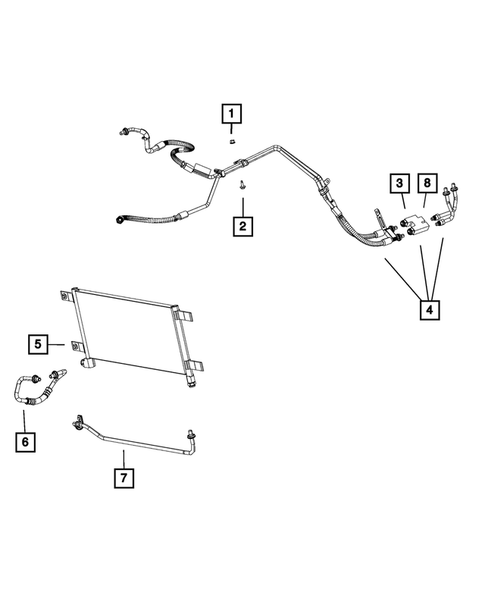 1
2
3
8
4
5
6
7