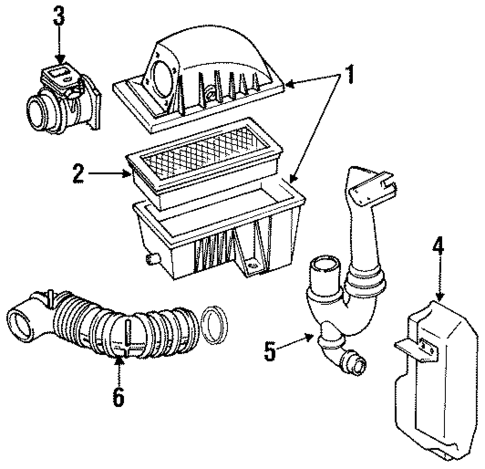 3
1
2
4
5
6