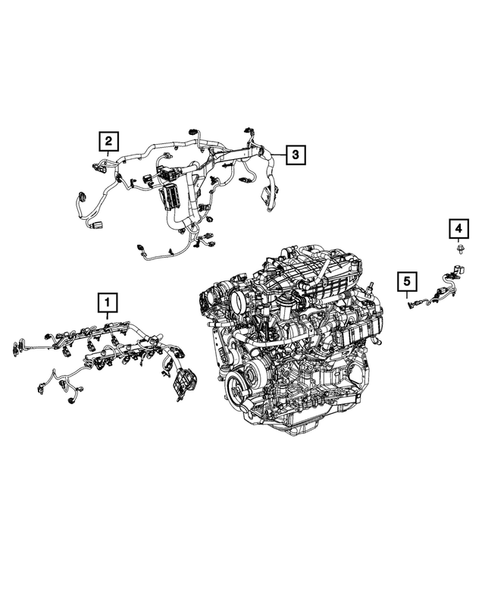 2
3
4
5
1