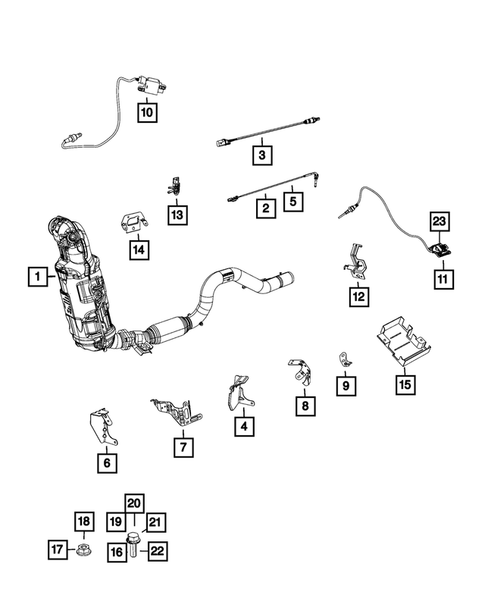 10
3
13
2
5
23
14
1
11
12
15
9
8
4
7
6
20
18
19
21
17
16
22