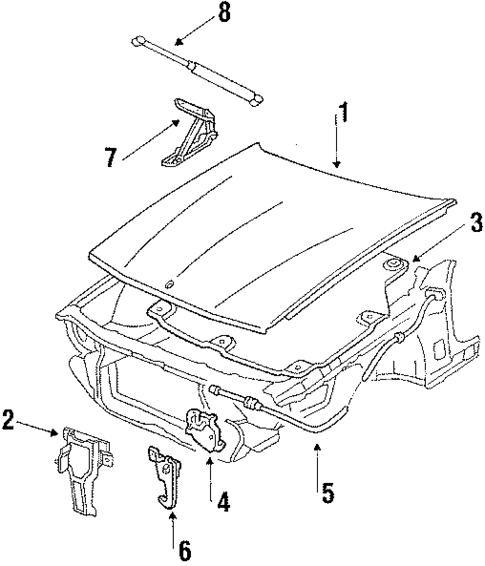 8
1
7
3
2
4
5
6