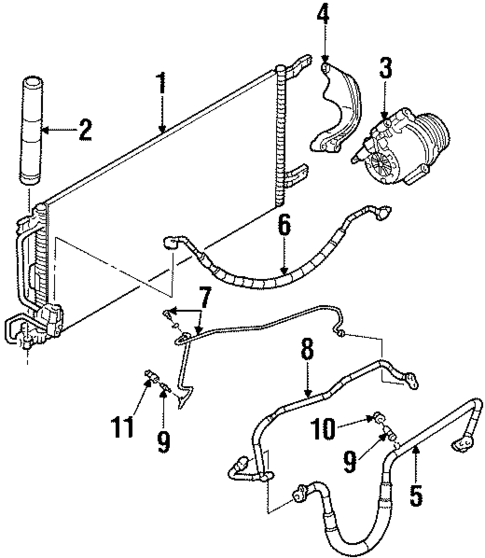 4
3
1
2
6
7
8
11
9
10
9
5