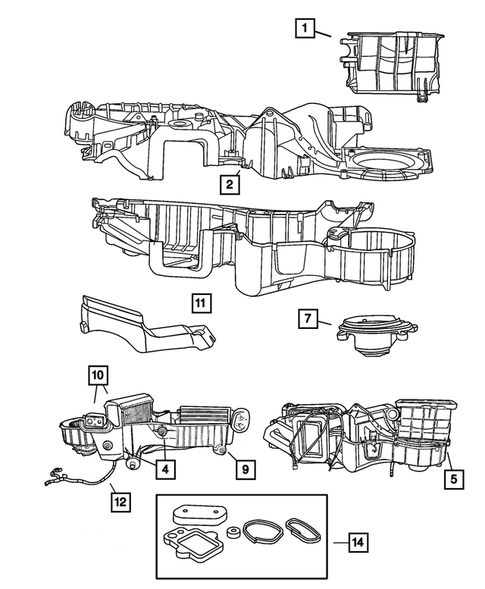 1
2
11
7
10
4
9
5
12
14