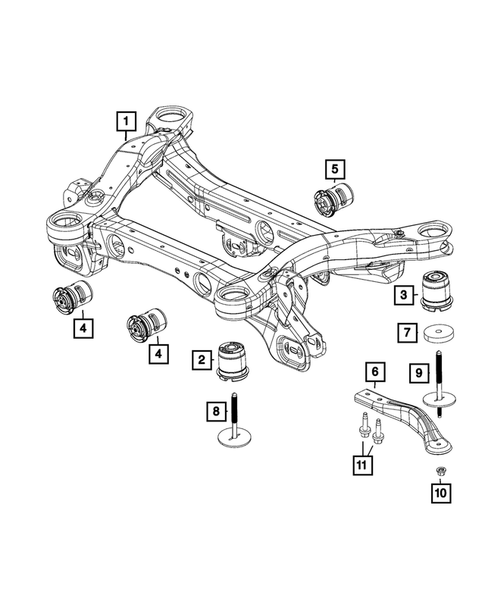 1
5
3
4
4
2
7
6
9
8
11
10