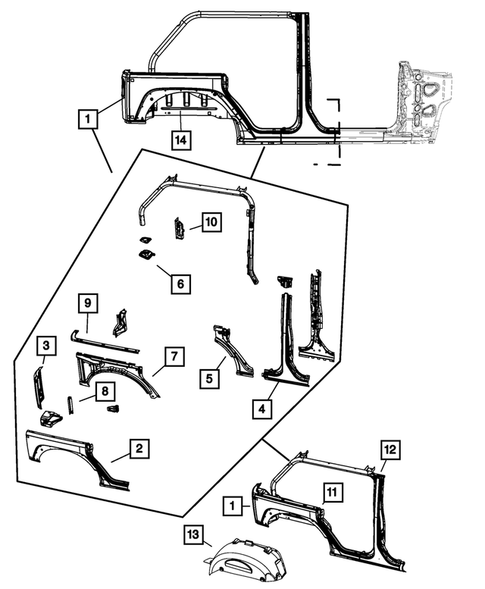 1
14
10
6
9
3
7
5
8
4
2
12
11
1
13