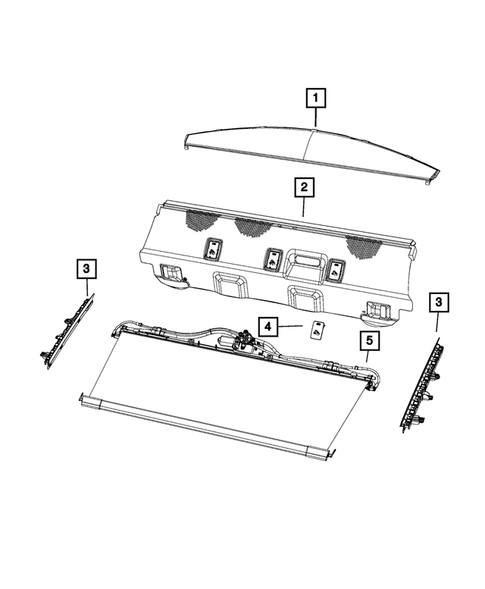 1
2
3
4
5
3