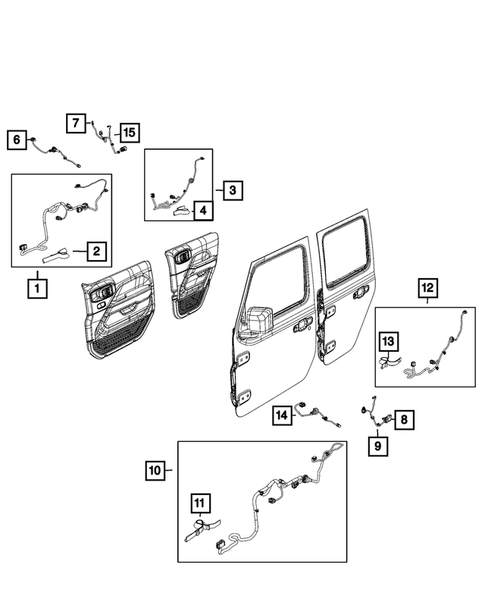 7
15
6
3
4
2
1
12
13
14
8
9
10
11