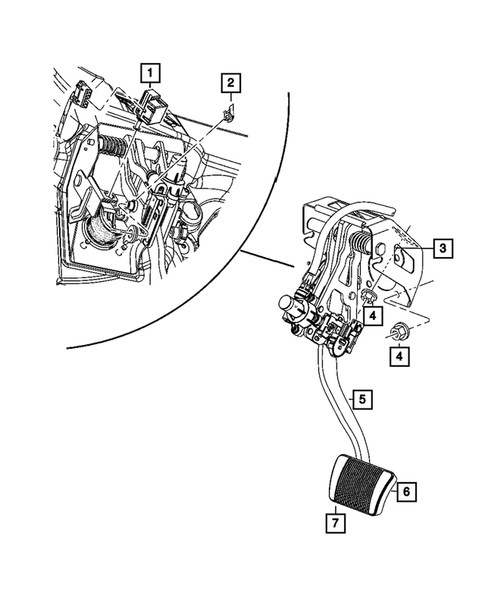 1
2
3
4
4
5
6
7