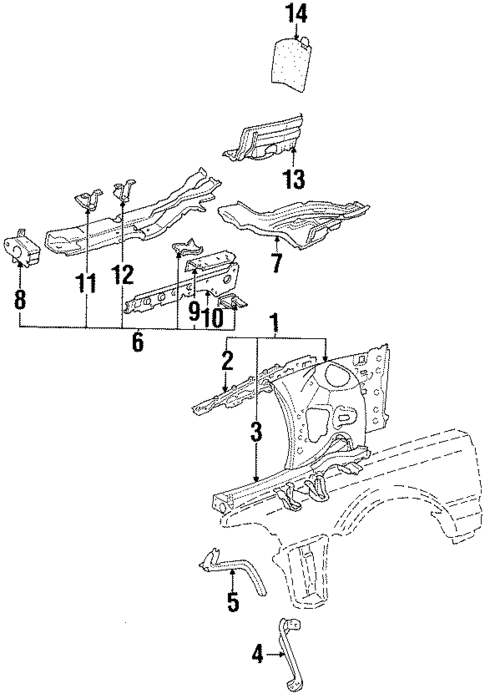 14
13
7
11
12
8
9
10
6
1
2
3
5
4