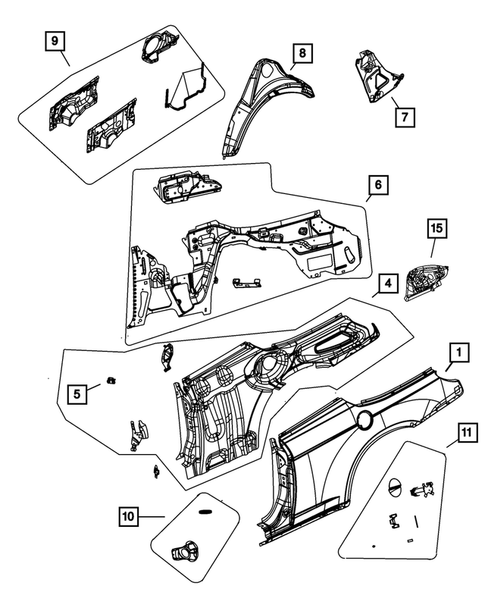 9
8
7
6
15
4
1
5
11
10