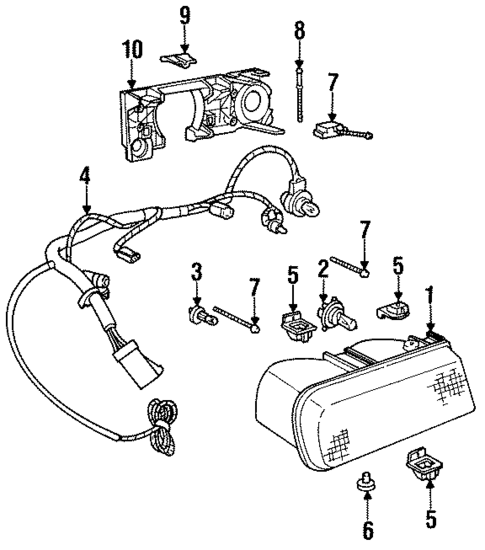 9
10
8
7
4
7
3
7
5
2
5
1
6
5