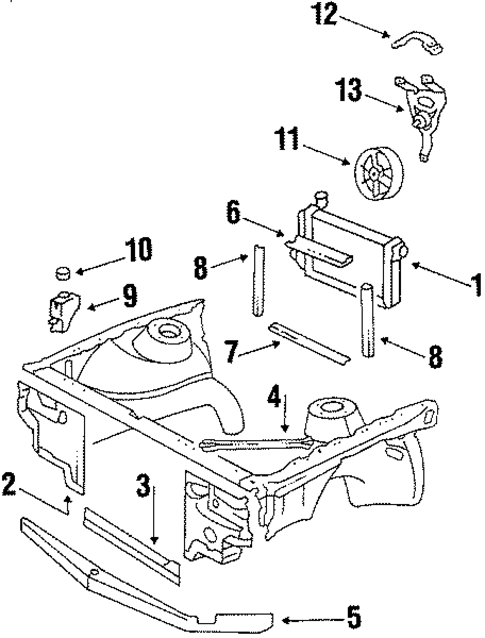 12
13
11
6
10
8
1
9
7
8
4
2
3
5