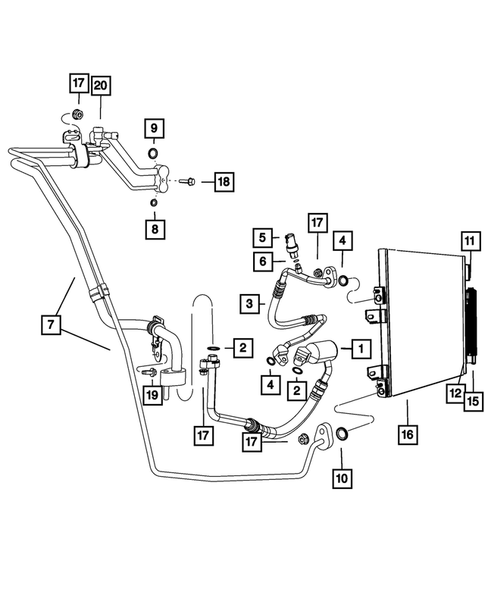 17
20
9
18
8
5
17
4
11
6
3
7
2
1
4
2
19
12
15
17
17
16
10