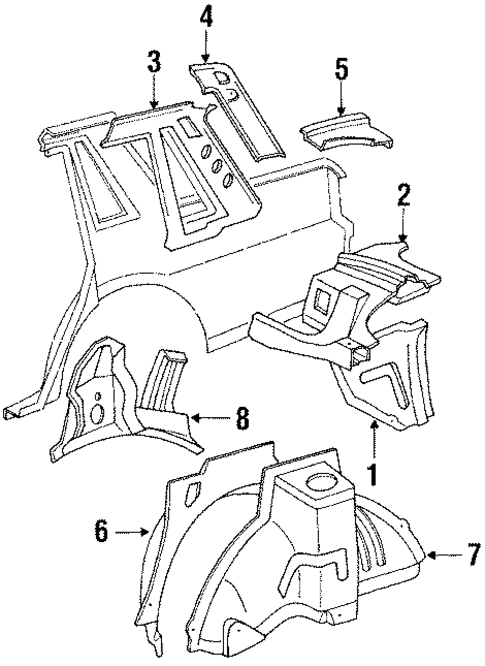 4
3
5
2
8
1
6
7