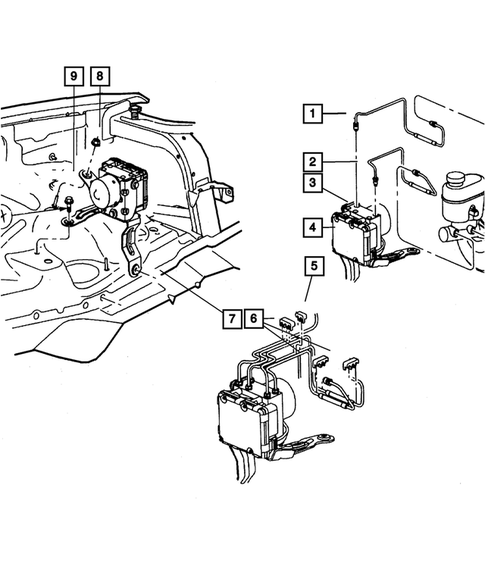 9
8
1
2
3
4
5
7
6