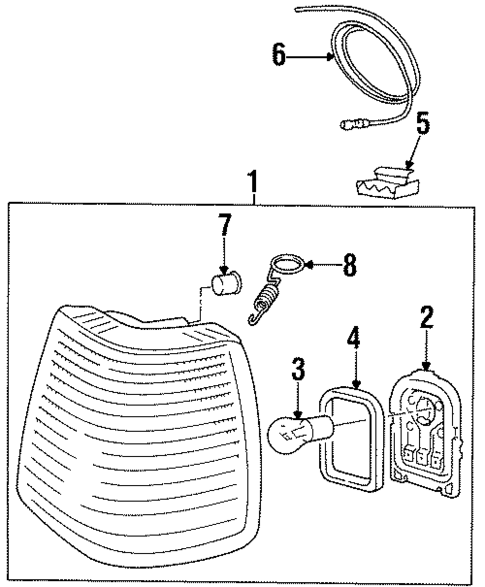 6
5
1
7
8
2
4
3