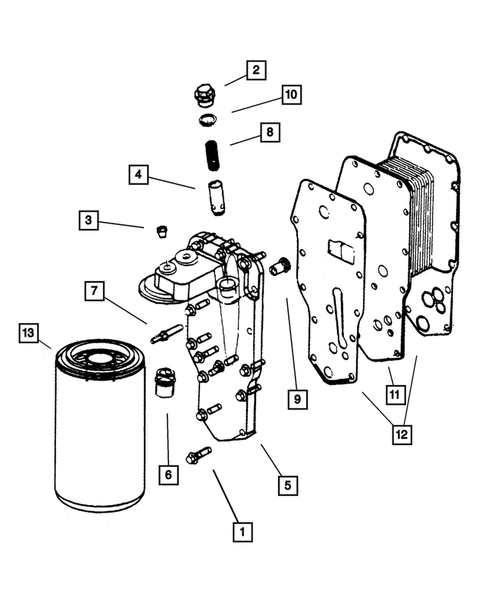 2
10
8
4
3
7
13
9
11
12
6
5
1