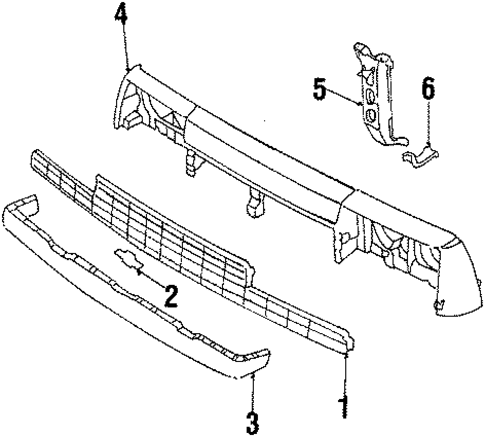 4
5
6
2
3
1