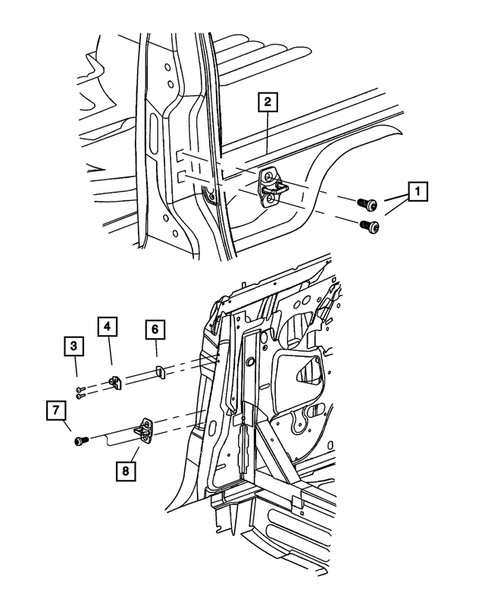 2
1
4
6
3
7
8