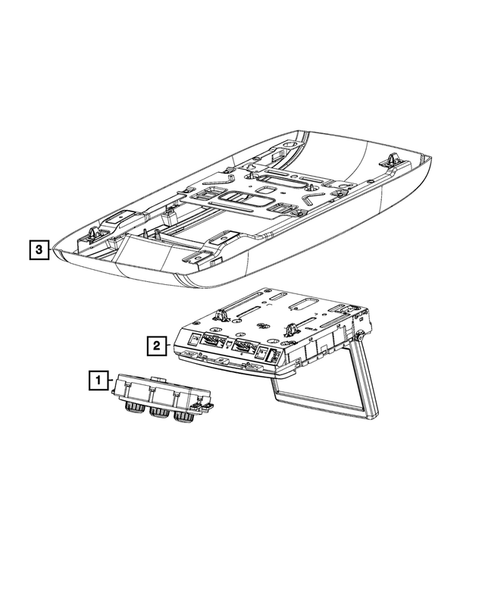 3

2

1