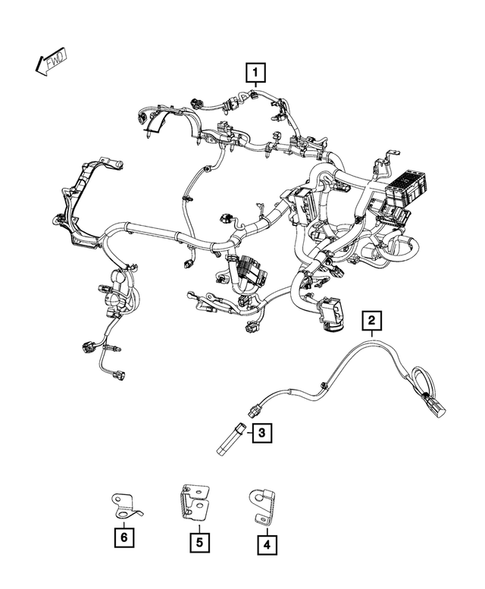 FWD

1

2

3

6

5

4