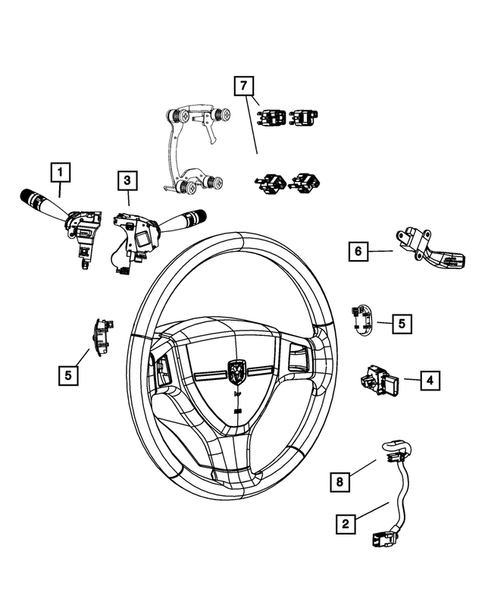 7
1
3
6
5
5
4
8
2