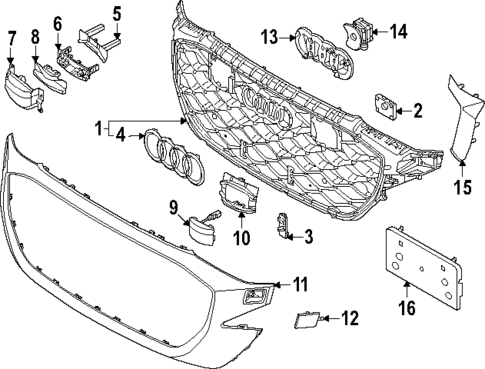 7
8
6
5
13
14
2
1
4
15
9
10
3
11
16
12