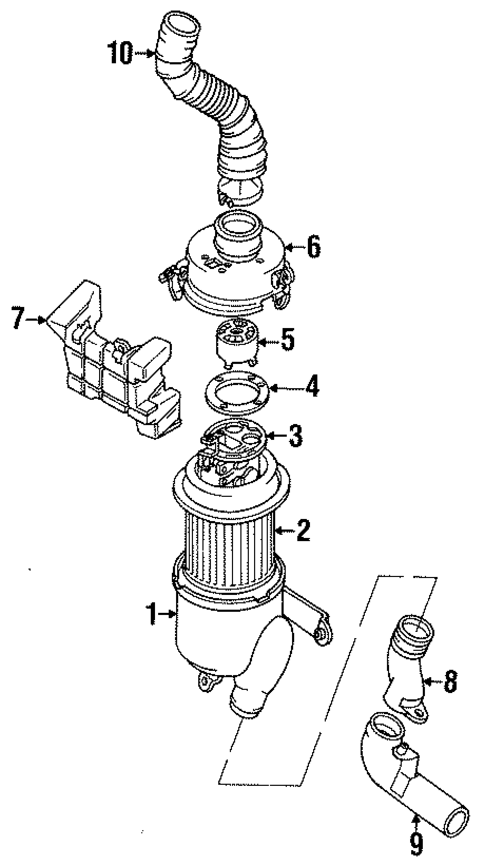 10
6
7
5
4
3
2
1
8
9